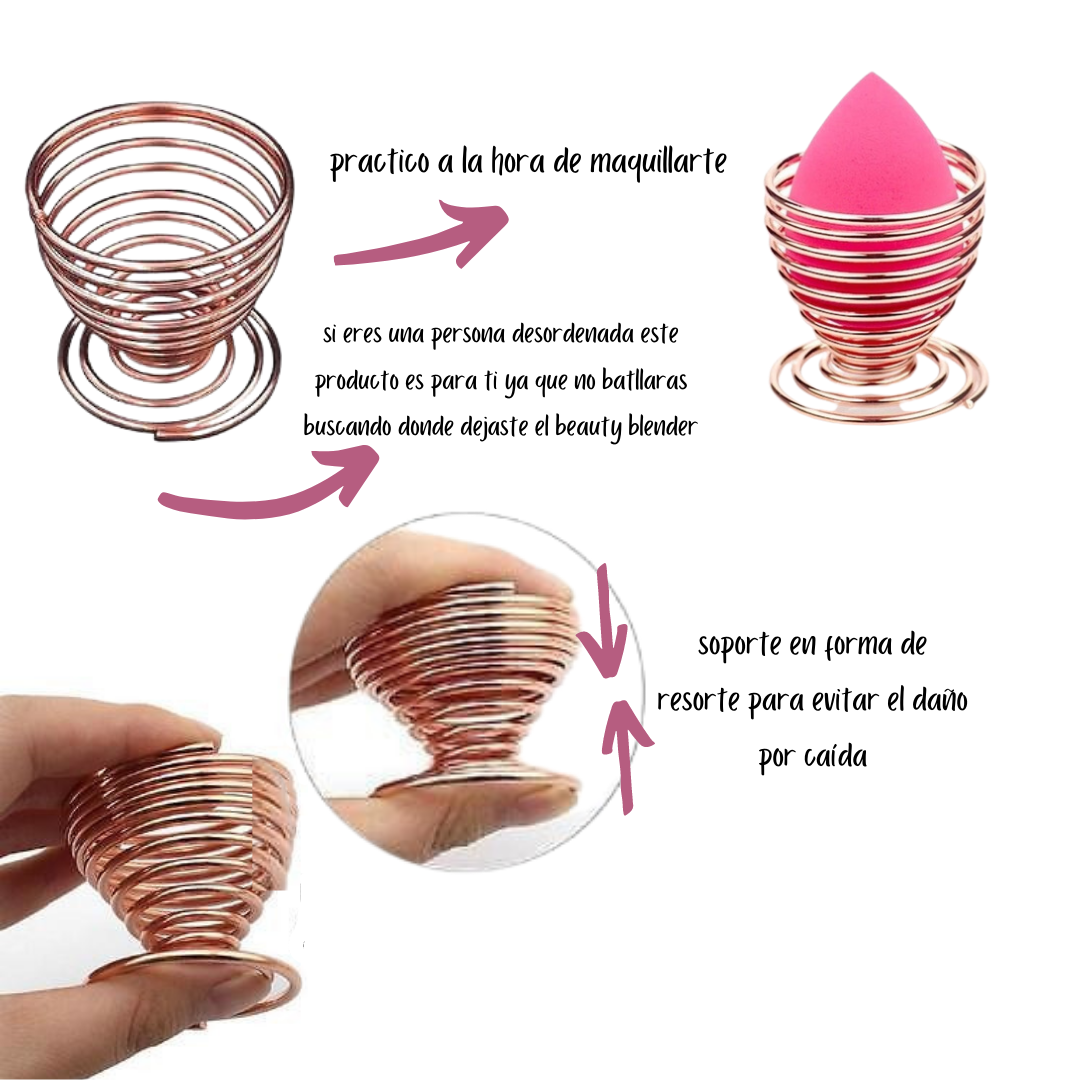 practico a la hora de maquillarte

si eres una persona desordenada este producto es para ti ya que no batllaras buscando donde dejaste el beauty blender

soporte en forma de resorte para evitar el daño por caída